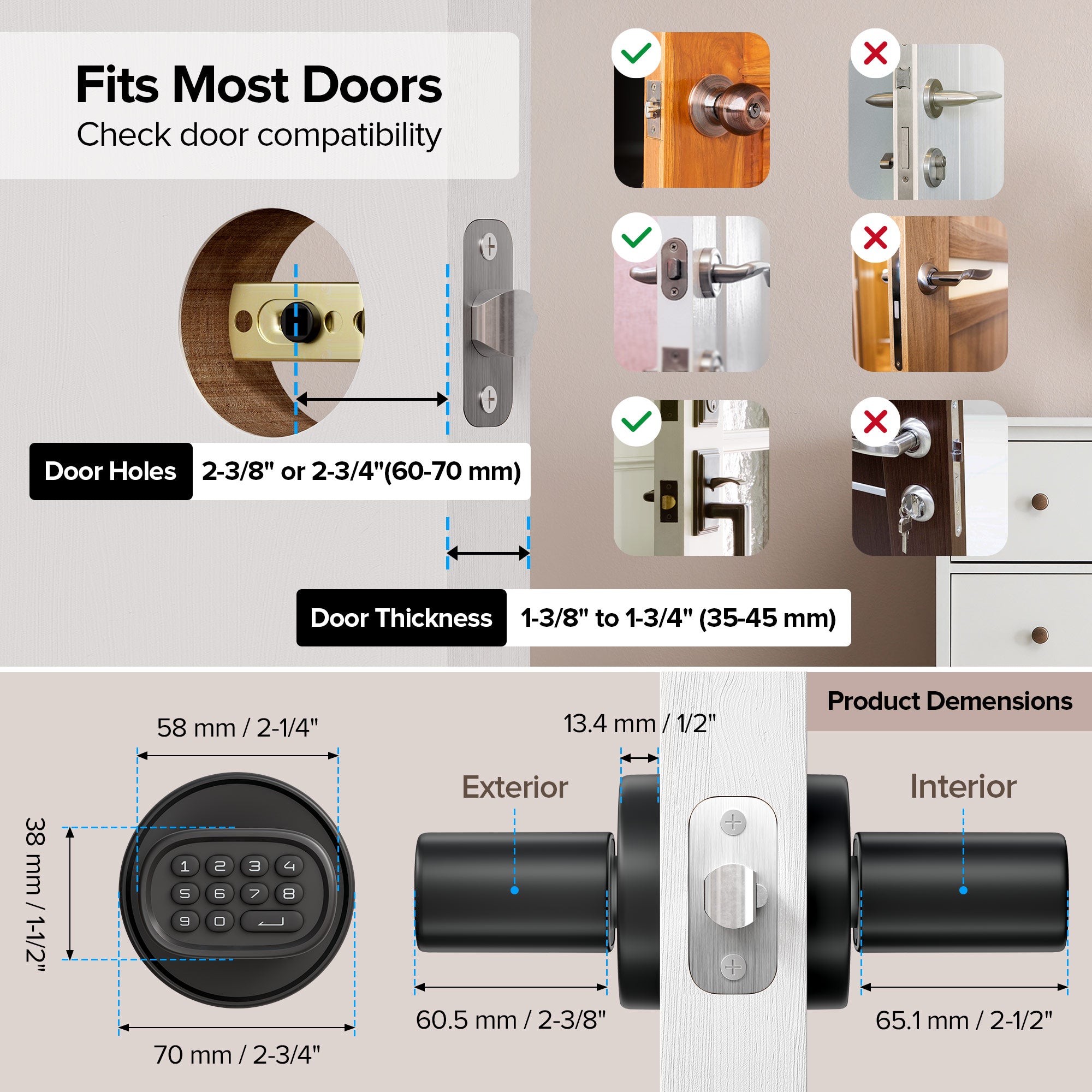 Fits Most Doors
Check door compatibility

Door Holes 2-3/8" or 2-3/4"(60-70 mm)

Door Thickness 1-3/8" to 1-3/4" (35-45 mm)

Product Demensions

58 mm / 2-1/4"

38 mm / 1-1/2"

1 2 3 4
5 6 7 8
9 0

70 mm / 2-3/4"

13.4 mm / 1/2"

Exterior

Interior

60.5 mm / 2-3/8"

65.1 mm / 2-1/2"