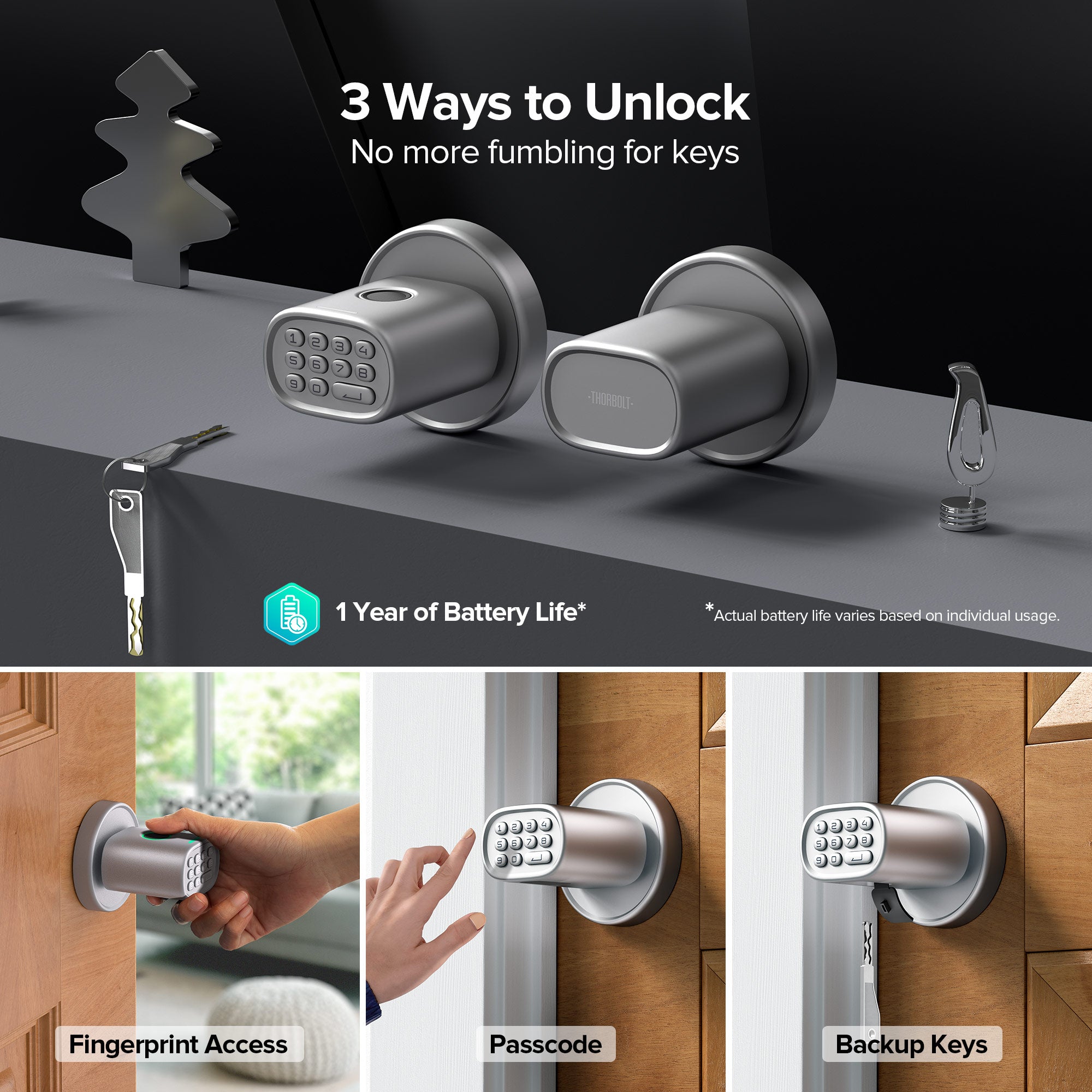 3 Ways to Unlock
No more fumbling for keys

1 2 3 4
5 6 7 8
9 0

THORBOLT

1 Year of Battery Life*

*Actual battery life varies based on individual usage.

Fingerprint Access

1 2 3 4
5 6 7 8
9 0

Passcode

1 2 3 4
5 6 7 8
9 0

Backup Keys