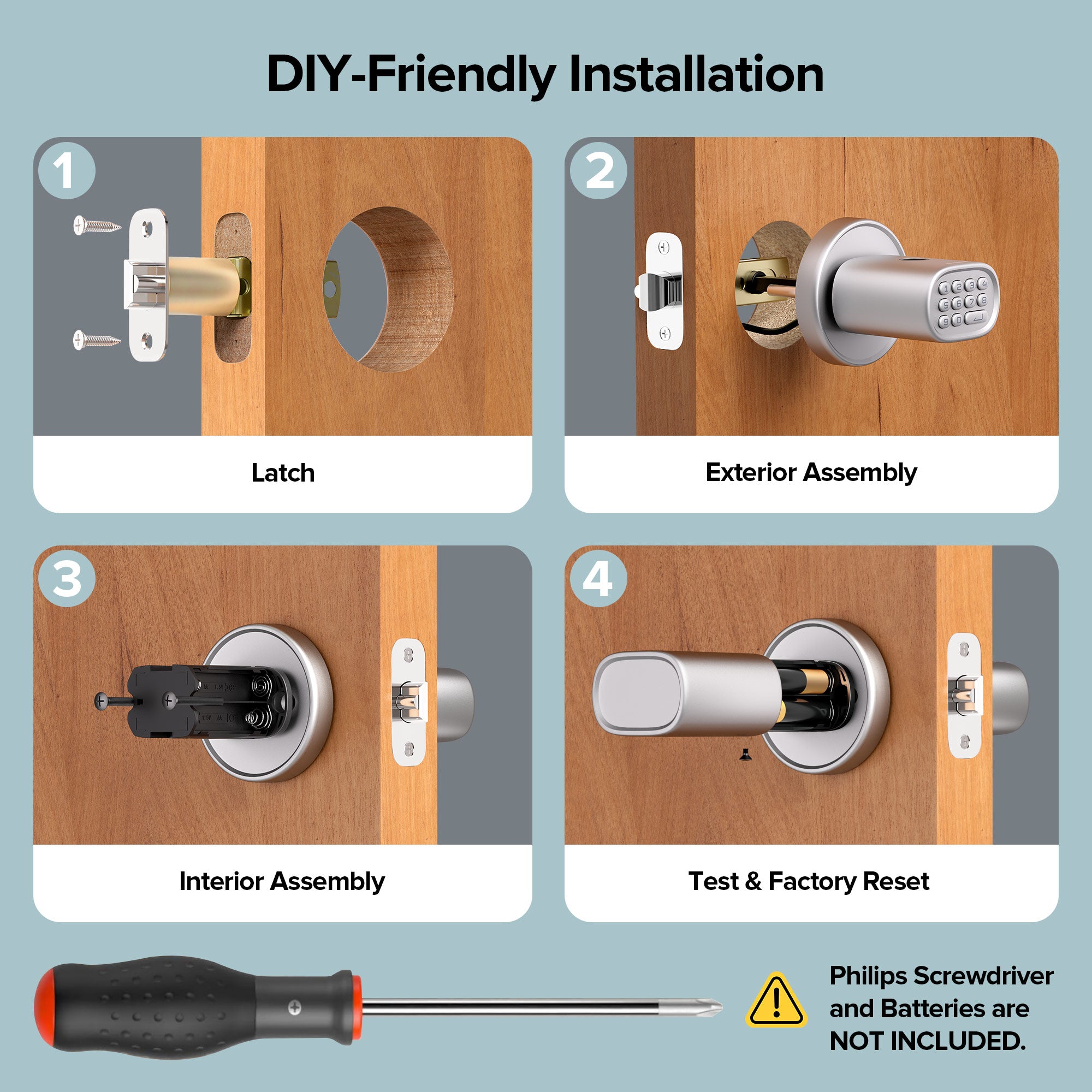 DIY-Friendly Installation

1

Latch

2

1 2 3 4
5 6 7 8
9 0

Exterior Assembly

3

Interior Assembly

4

Test & Factory Reset

Philips Screwdriver and Batteries are NOT INCLUDED.